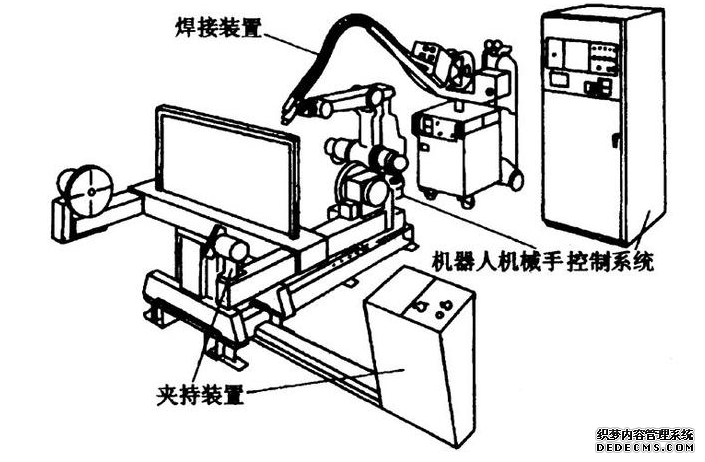 焊接装置

机器人机械手控制系统

夹持装置

织梦内容管理系统
DEDECMS.COM